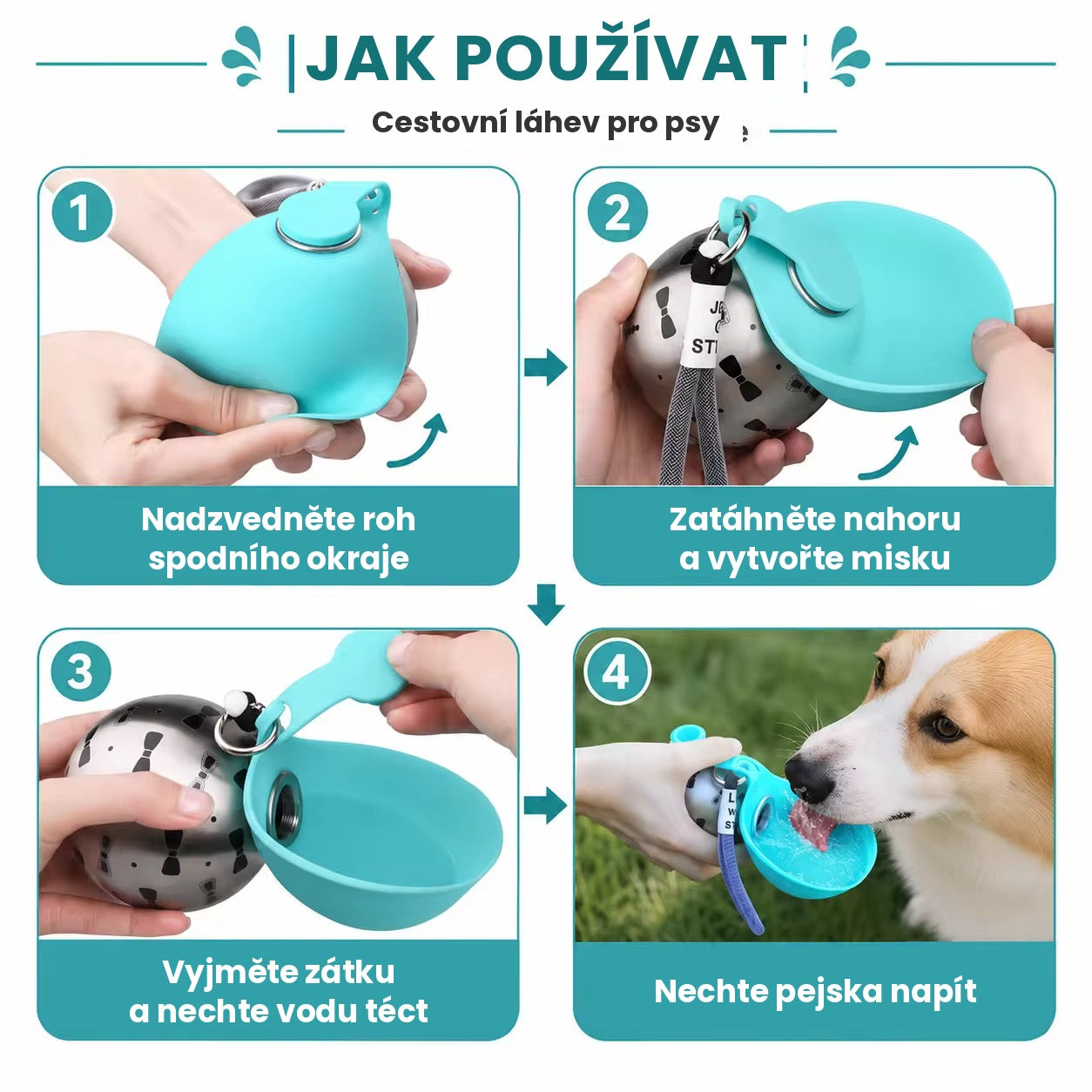 JAK POUŽÍVAT

Cestovní láhev pro psy

1

Nadzvedněte roh spodního okraje

2

Zatáhněte nahoru a vytvořte misku

3

Vyjměte zátku a nechte vodu téct

4

Nechte pejska napít